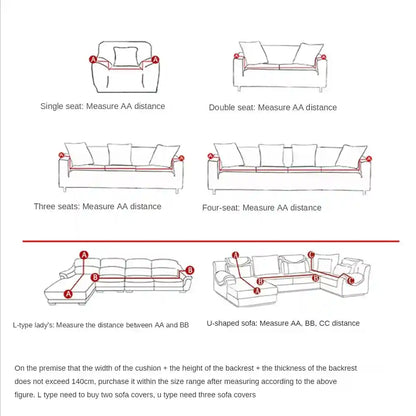 A A
Single seat: Measure AA distance

A A
Double seat: Measure AA distance

A A
Three seats: Measure AA distance

A A
Four-seat: Measure AA distance

A B B A
L-type lady's: Measure the distance between AA and BB

A C B B A C
U-shaped sofa: Measure AA, BB, CC distance

On the premise that the width of the cushion + the height of the backrest + the thickness of the backrest does not exceed 140cm, purchase it within the size range after measuring according to the above figure. L type need to buy two sofa covers, u type need three sofa covers